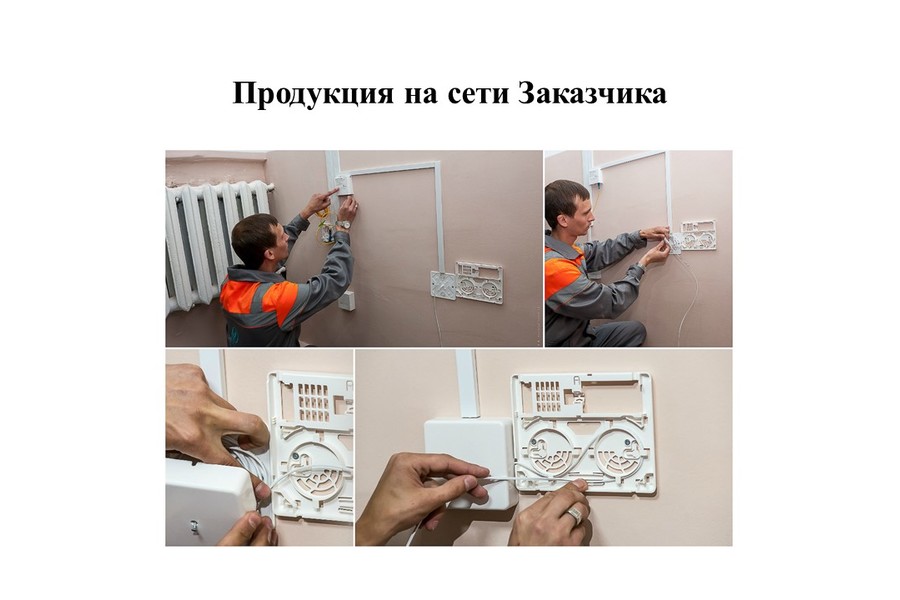 Продукция на сети Заказчика